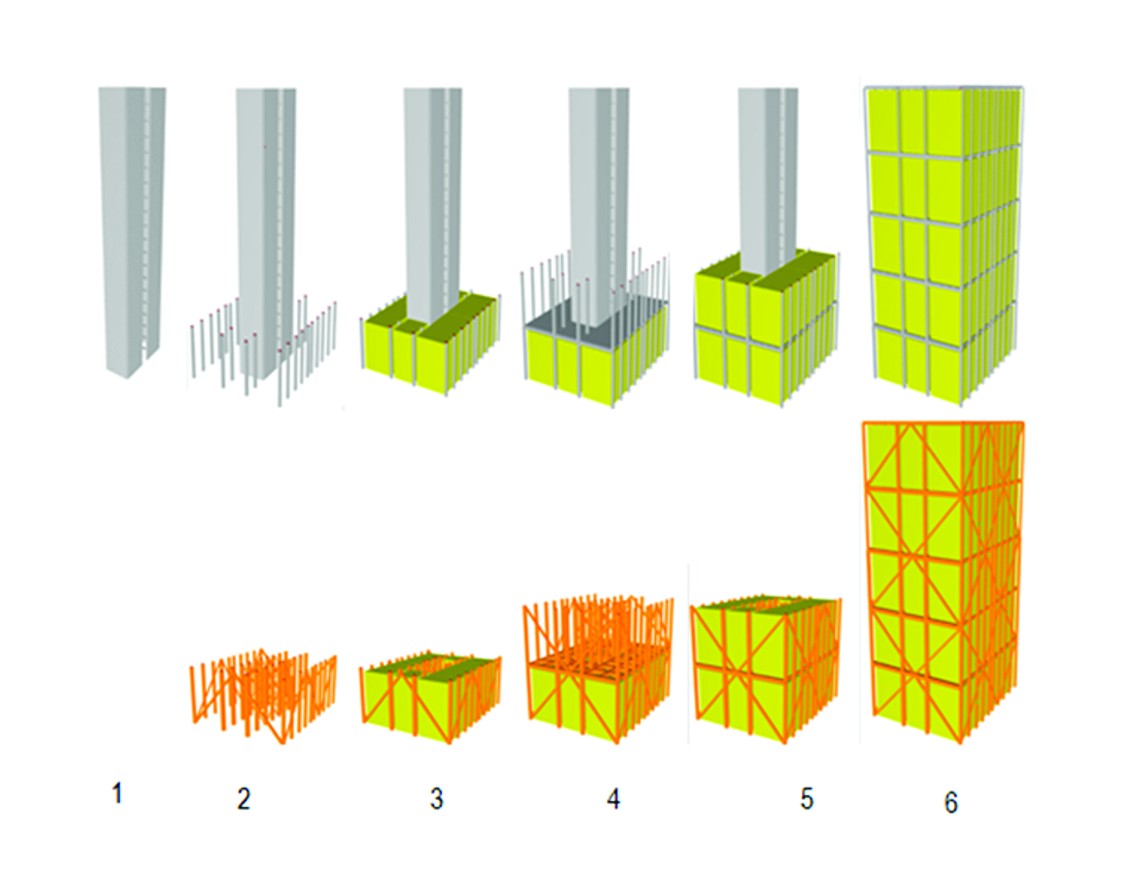 1 2 3 4 5 6